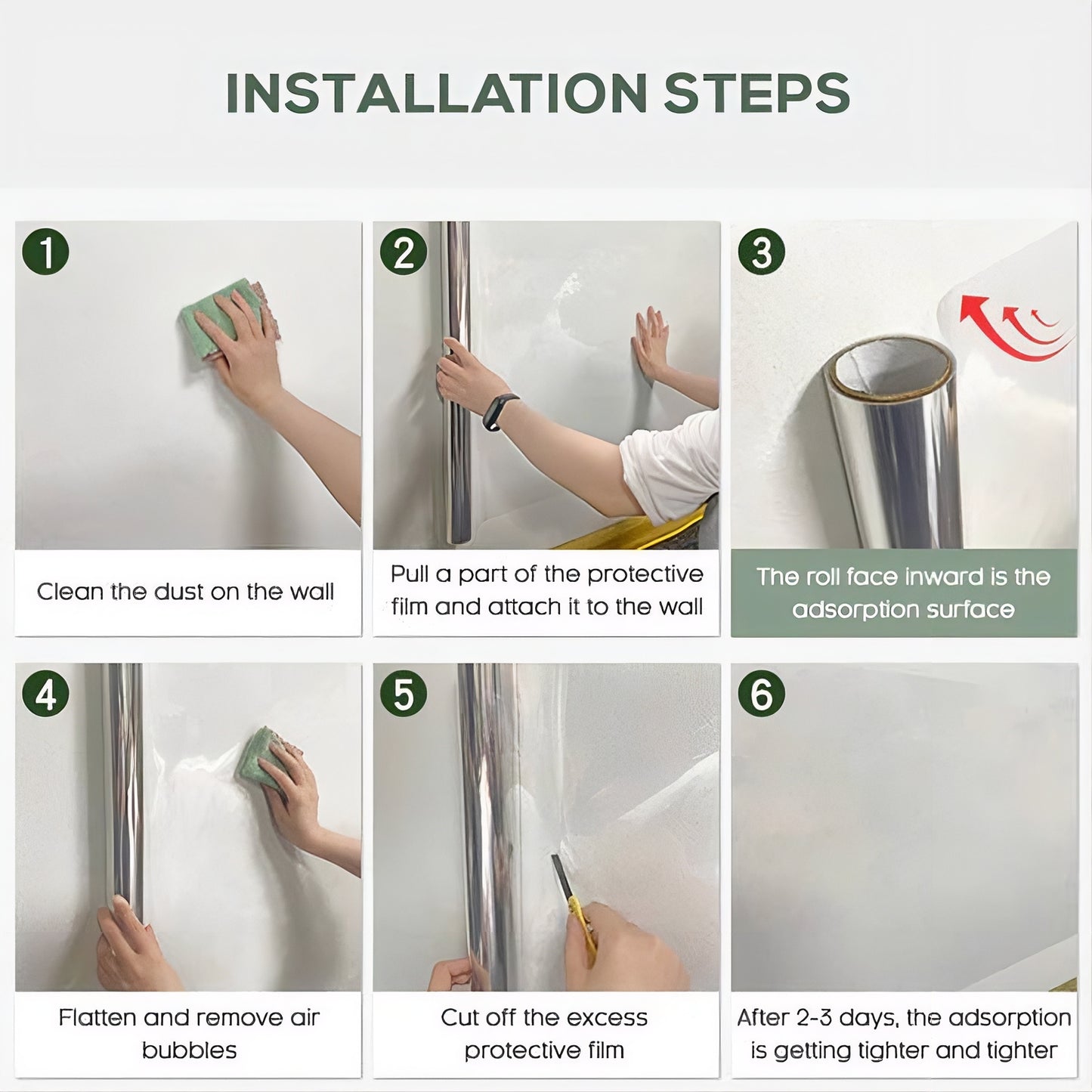 INSTALLATION STEPS

1
Clean the dust on the wall

2
Pull a part of the protective film and attach it to the wall

3
The roll face inward is the adsorption surface

4
Flatten and remove air bubbles

5
Cut off the excess protective film

6
After 2-3 days, the adsorption is getting tighter and tighter